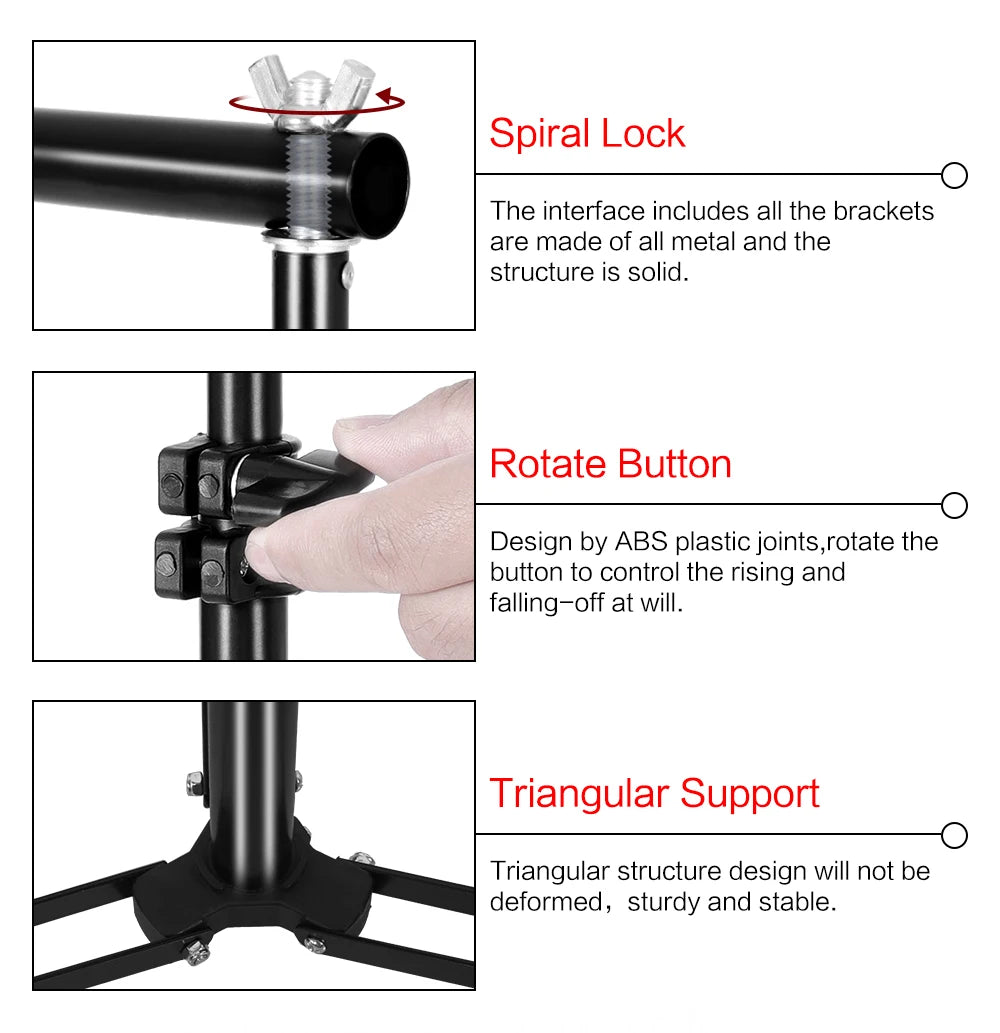 Spiral Lock

The interface includes all the brackets are made of all metal and the structure is solid.

Rotate Button

Design by ABS plastic joints,rotate the button to control the rising and falling-off at will.

Triangular Support

Triangular structure design will not be deformed，sturdy and stable.