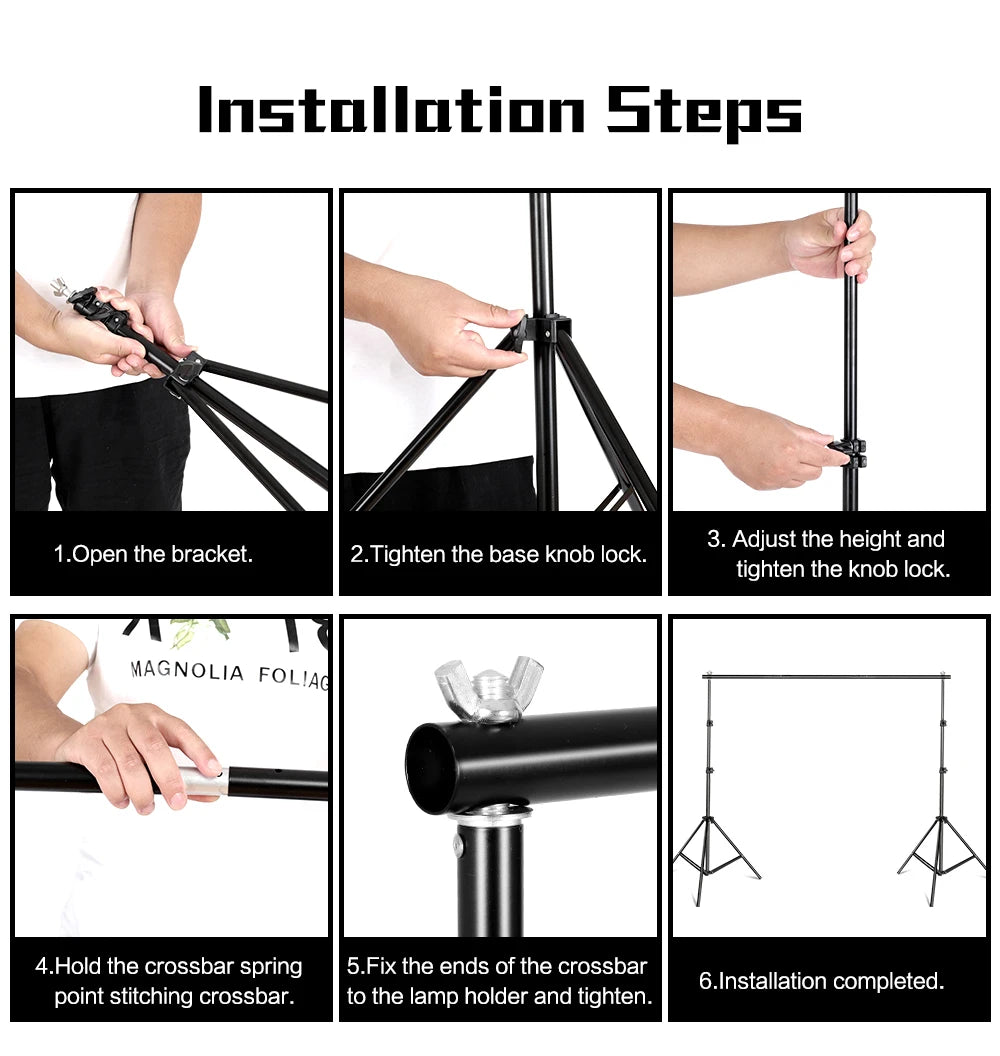 Installation Steps

1.Open the bracket.

2.Tighten the base knob lock.

3. Adjust the height and tighten the knob lock.

MAGNOLIA FOLIAG

4.Hold the crossbar spring point stitching crossbar.

5.Fix the ends of the crossbar to the lamp holder and tighten.

6.Installation completed.