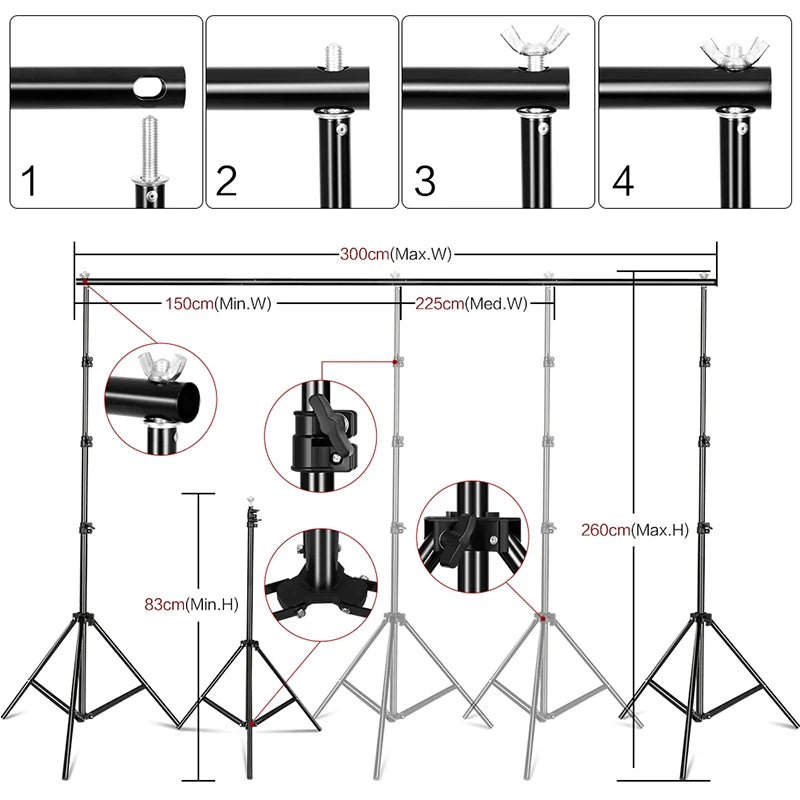 1

2

3

4

300cm(Max.W)

150cm(Min.W)

225cm(Med.W)

260cm(Max.H)

83cm(Min.H)