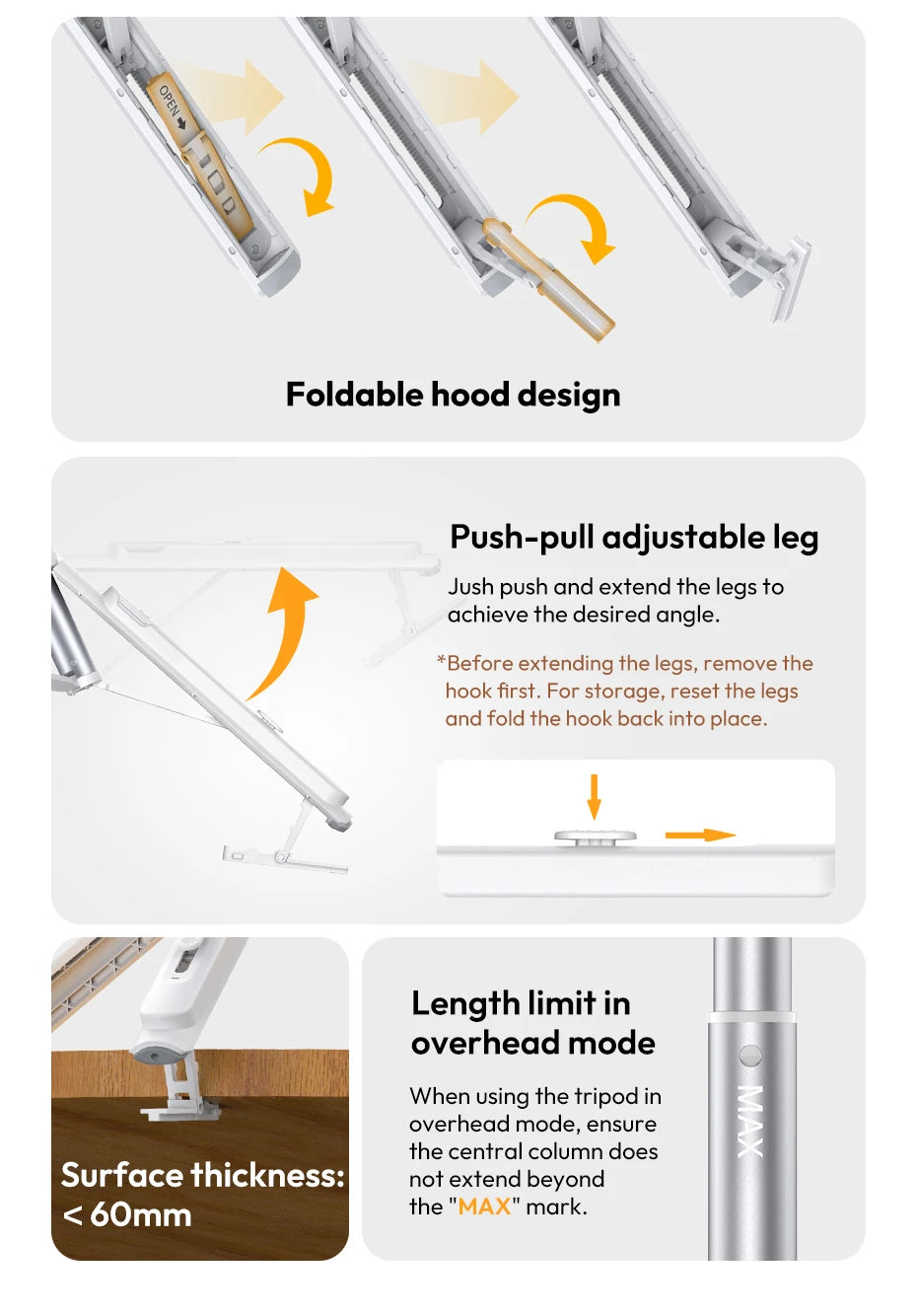 OPEN

Foldable hood design

Push-pull adjustable leg

Jush push and extend the legs to achieve the desired angle.

*Before extending the legs, remove the hook first. For storage, reset the legs and fold the hook back into place.

Surface thickness: < 60mm

Length limit in overhead mode

When using the tripod in overhead mode, ensure the central column does not extend beyond the "MAX" mark.

MAX