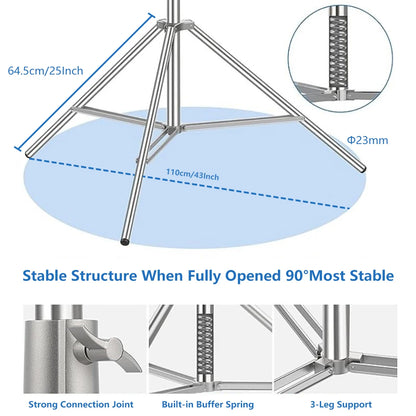 64.5cm/25Inch

Φ23mm

110cm/43Inch

Stable Structure When Fully Opened 90°Most Stable

Strong Connection Joint

Built-in Buffer Spring

3-Leg Support