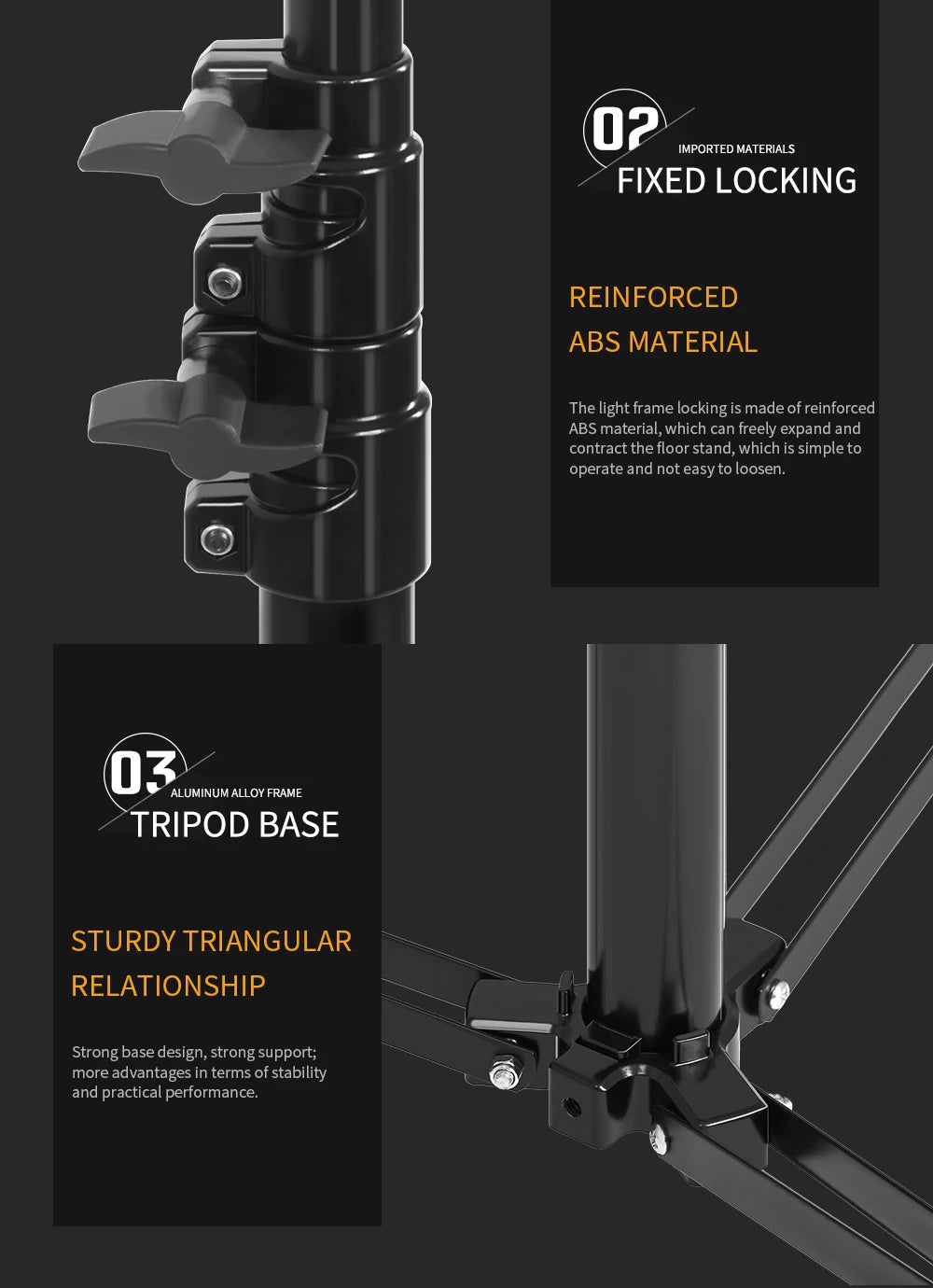 02
IMPORTED MATERIALS
FIXED LOCKING

REINFORCED
ABS MATERIAL

The light frame locking is made of reinforced ABS material, which can freely expand and contract the floor stand, which is simple to operate and not easy to loosen.

03
ALUMINUM ALLOY FRAME
TRIPOD BASE

STURDY TRIANGULAR
RELATIONSHIP

Strong base design, strong support; more advantages in terms of stability and practical performance.