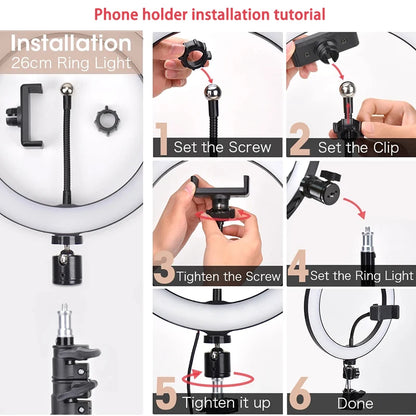 Phone holder installation tutorial

Installation
26cm Ring Light

1 Set the Screw

2 Set the Clip

3 Tighten the Screw

4 Set the Ring Light

5 Tighten it up

6 Done